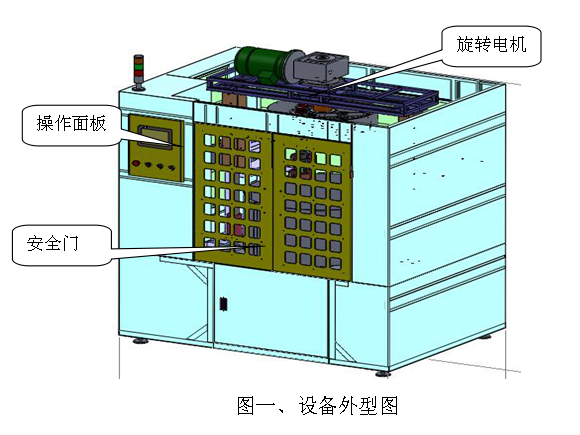 旋转电机

操作面板

安全门

图一、设备外型图